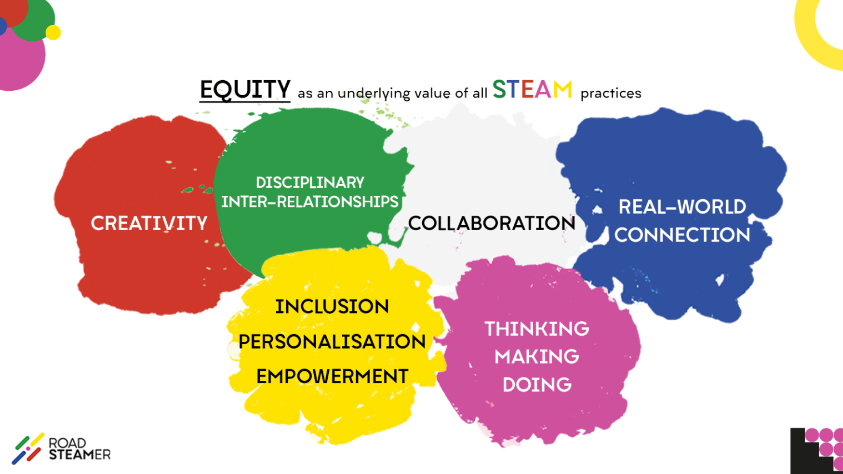 EQUITY as an underlying value of all STEAM practices

CREATIVITY

DISCIPLINARY INTER-RELATIONSHIPS

COLLABORATION

REAL-WORLD CONNECTION

INCLUSION
PERSONALISATION
EMPOWERMENT

THINKING
MAKING
DOING

ROAD STEAMER